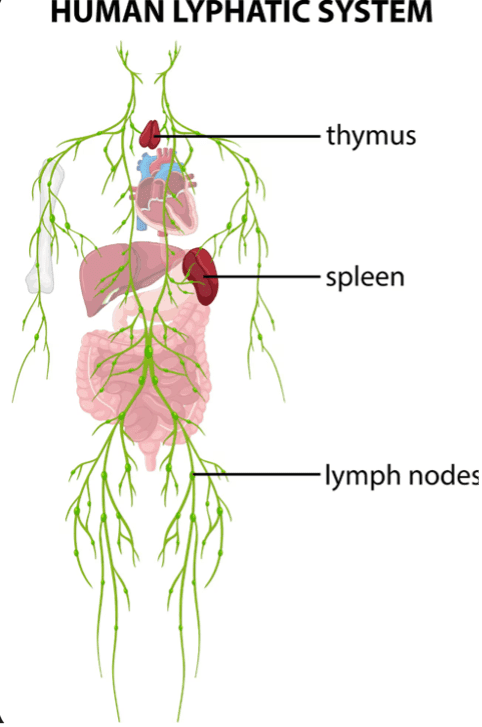 HUMAN LYPHATIC SYSTEM

thymus

spleen

lymph nodes